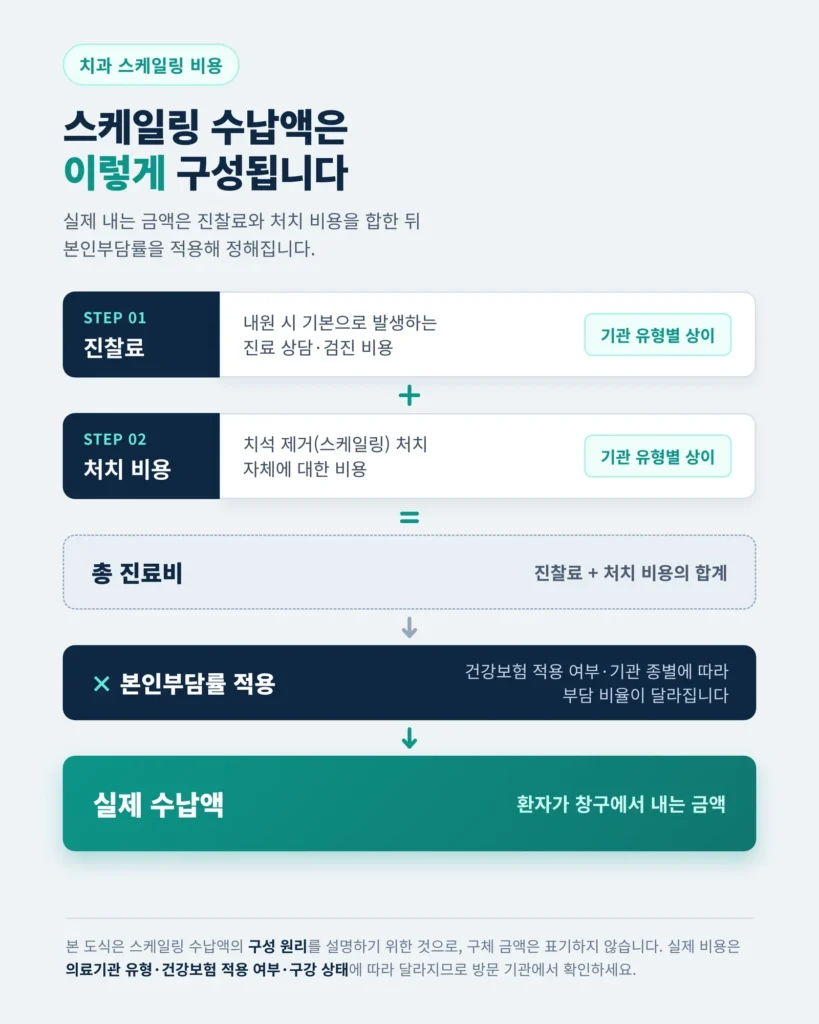 치과 스케일링 비용

스케일링 수납액은
이렇게 구성됩니다

실제 내는 금액은 진찰료와 처치 비용을 합한 뒤 본인부담률을 적용해 정해집니다.

STEP 01
진찰료
내원 시 기본으로 발생하는 진료 상담·검진 비용
기관 유형별 상이

+

STEP 02
처치 비용
치석 제거(스케일링) 처치 자체에 대한 비용
기관 유형별 상이

=

총 진료비
진찰료 + 처치 비용의 합계

× 본인부담률 적용
건강보험 적용 여부·기관 종별에 따라 부담 비율이 달라집니다

실제 수납액
환자가 창구에서 내는 금액

본 도식은 스케일링 수납액의 구성 원리를 설명하기 위한 것으로, 구체 금액은 표기하지 않습니다. 실제 비용은 의료기관 유형·건강보험 적용 여부·구강 상태에 따라 달라지므로 방문 기관에서 확인하세요.